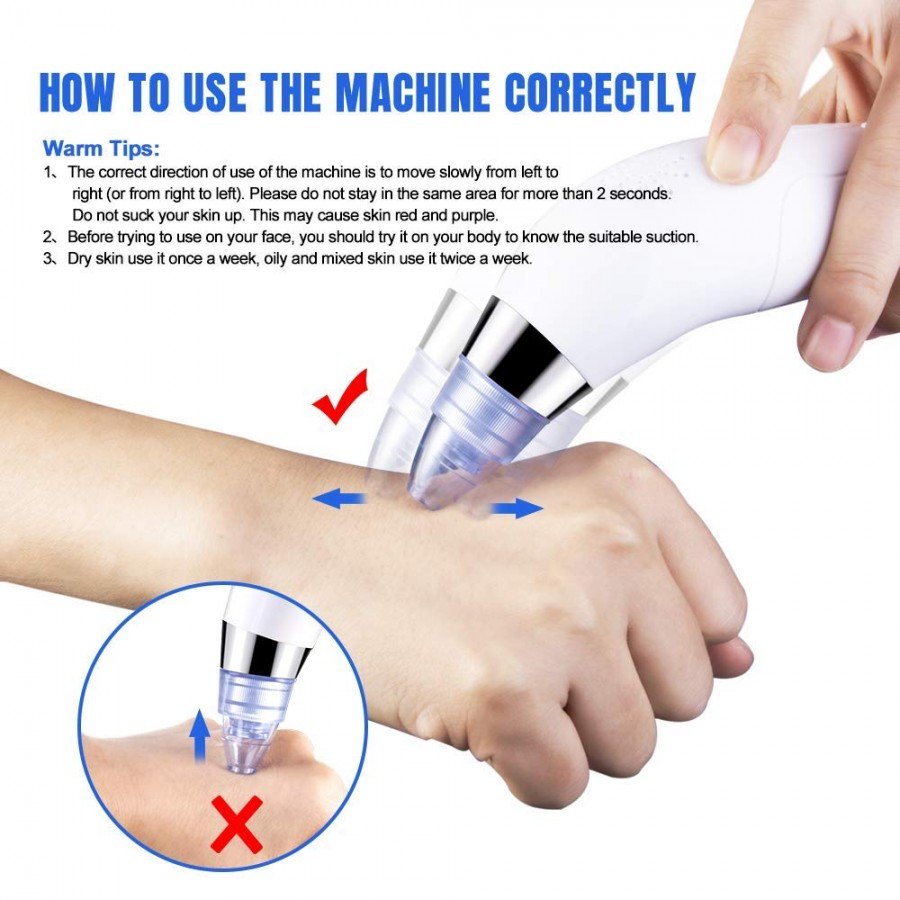 HOW TO USE THE MACHINE CORRECTLY

Warm Tips:
1、The correct direction of use of the machine is to move slowly from left to right (or from right to left). Please do not stay in the same area for more than 2 seconds. Do not suck your skin up. This may cause skin red and purple.
2、Before trying to use on your face, you should try it on your body to know the suitable suction.
3、Dry skin use it once a week, oily and mixed skin use it twice a week.